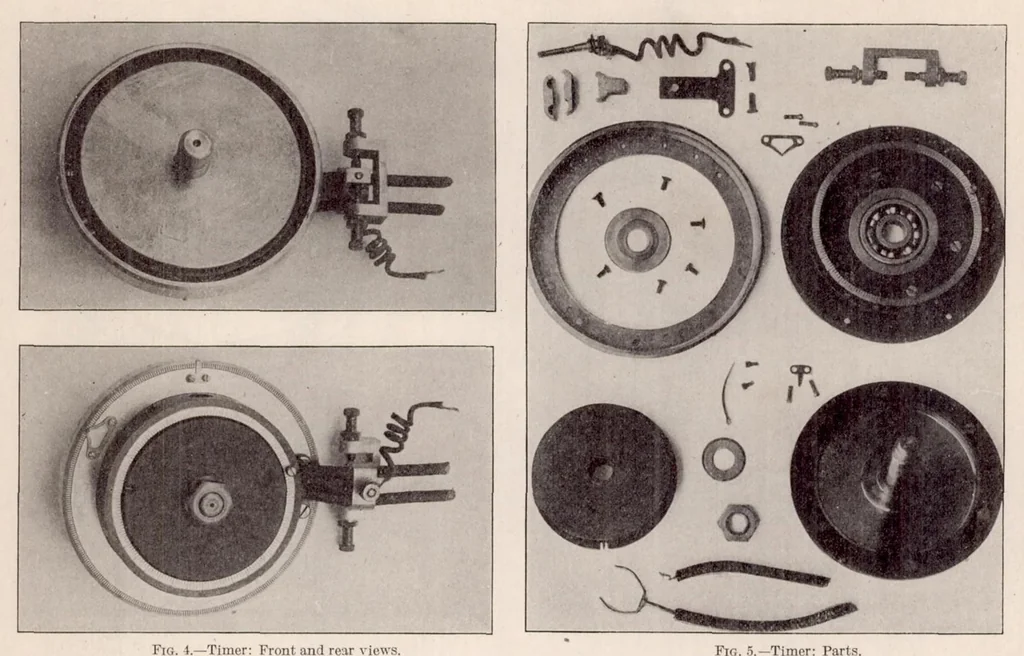 Fig. 4.—Timer: Front and rear views.

Fig. 5.—Timer: Parts.