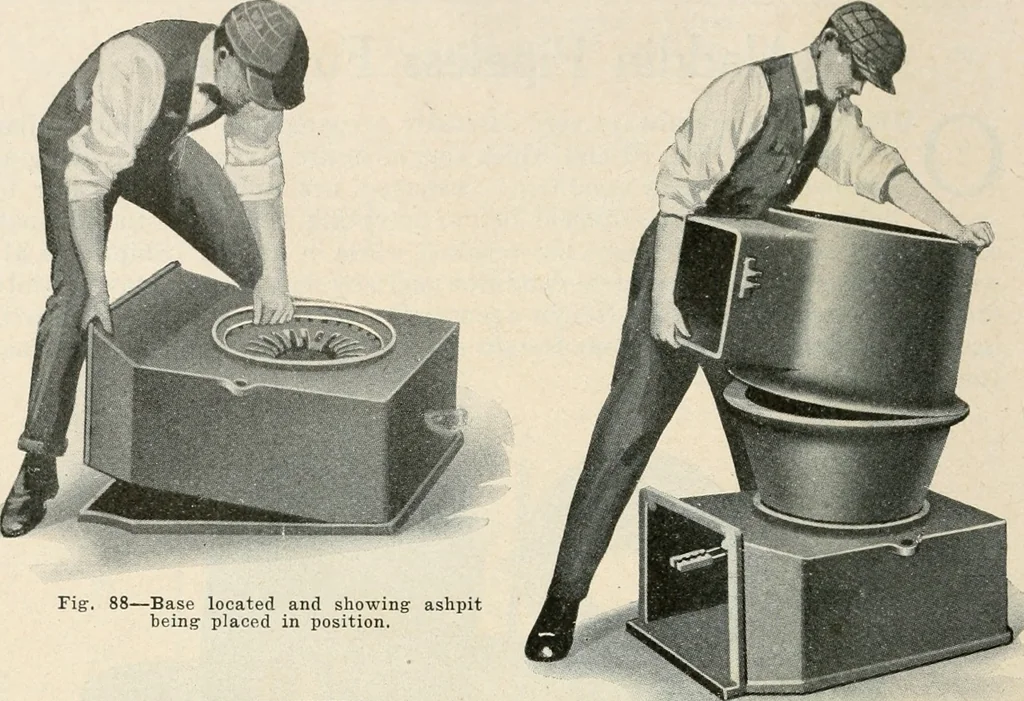 Fig. 88—Base located and showing ashpit being placed in position.