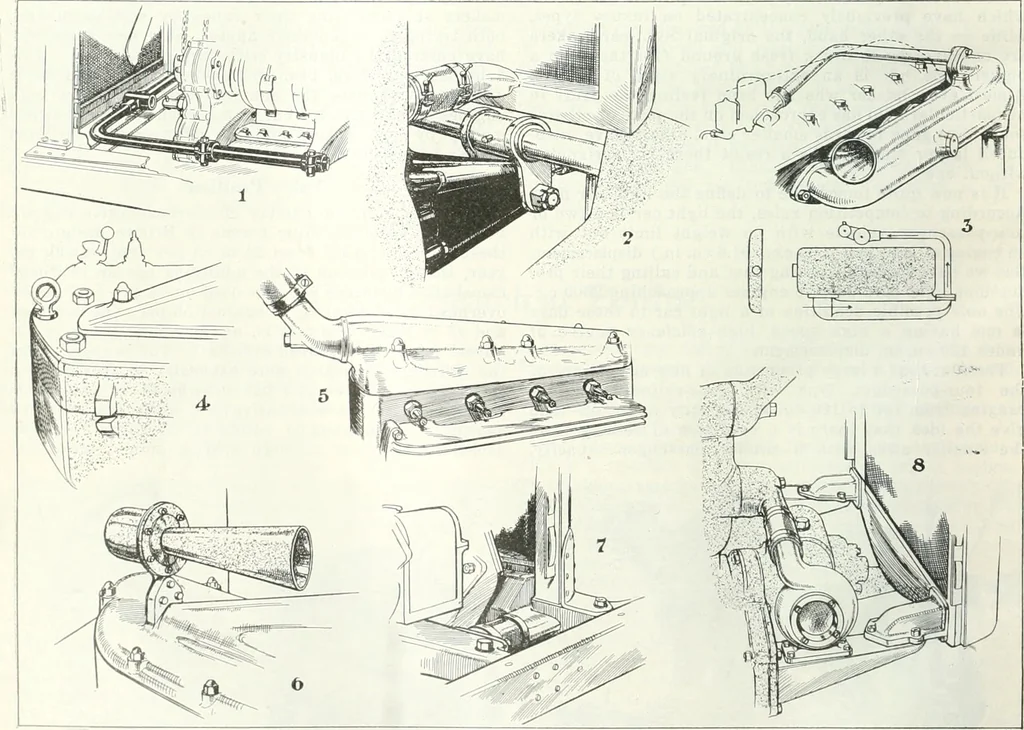 1

2

3

4

5

6

7

8