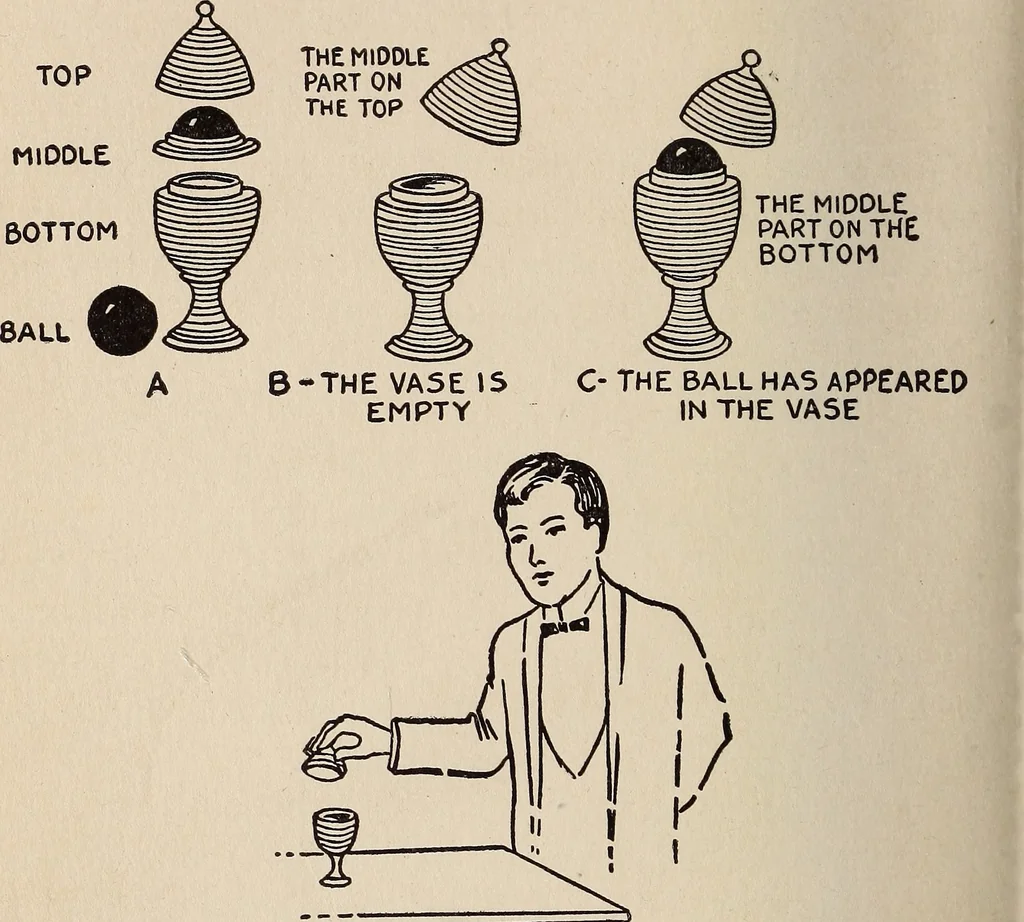 TOP

MIDDLE

BOTTOM

BALL

A

THE MIDDLE PART ON THE TOP

B - THE VASE IS EMPTY

THE MIDDLE PART ON THE BOTTOM

C- THE BALL HAS APPEARED IN THE VASE