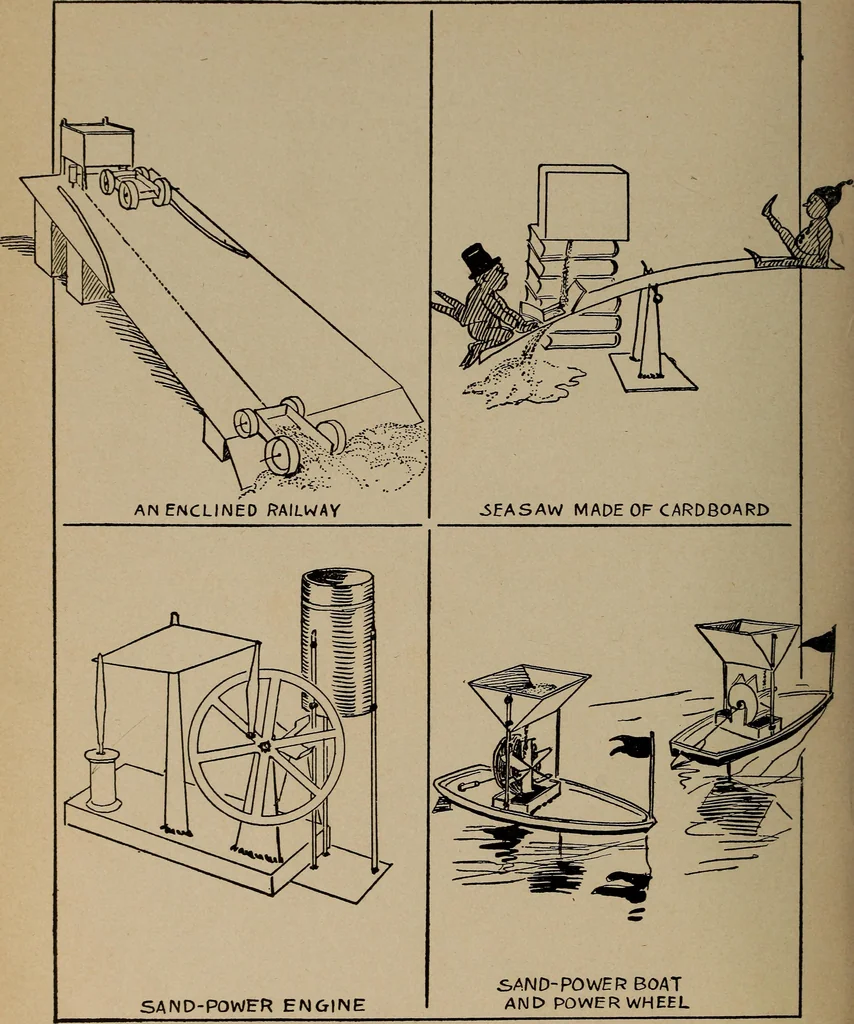 AN ENCLINED RAILWAY

SEASAW MADE OF CARDBOARD

SAND-POWER ENGINE

SAND-POWER BOAT
AND POWER WHEEL