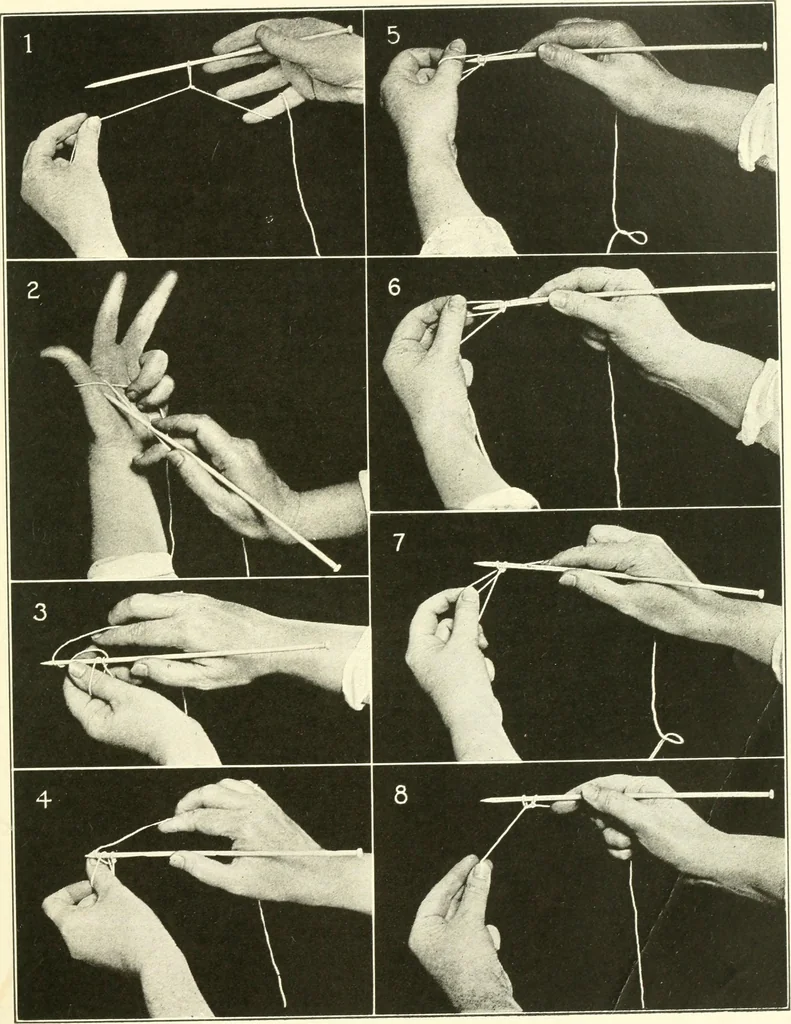 1

2

3

4

5

6

7

8