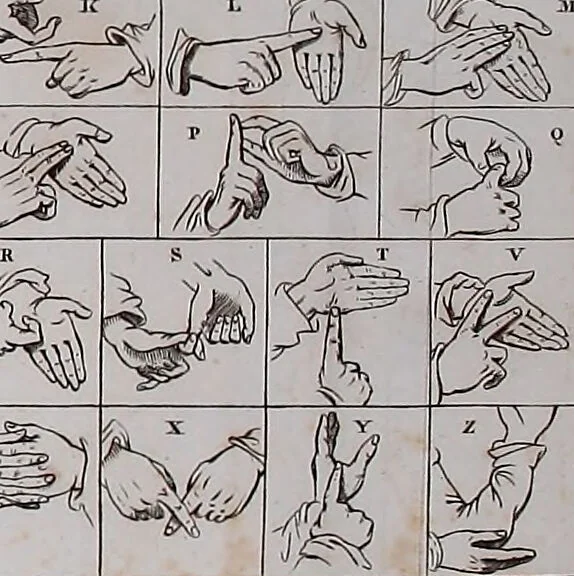 K

L

M

P

Q

R

S

T

V

X

Y

Z